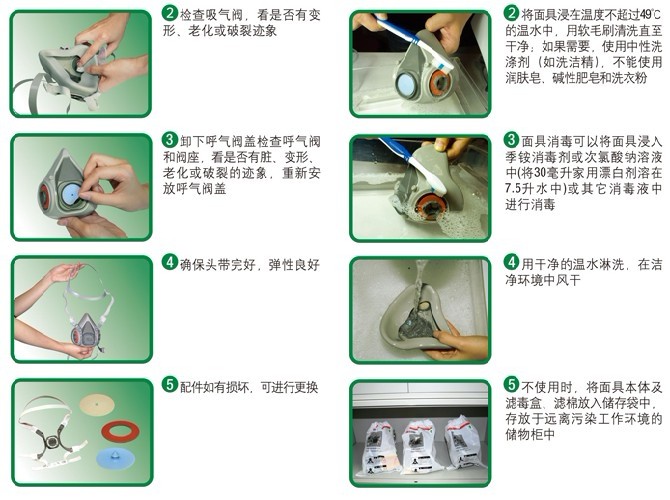 2 检查吸气阀，看是否有变形、老化或破裂迹象

3 卸下呼气阀盖检查呼气阀和阀座，看是否有脏、变形、老化或破裂的迹象，重新安放呼气阀盖

4 确保头带完好，弹性良好

5 配件如有损坏，可进行更换

2 将面具浸在温度不超过49℃的温水中，用软毛刷清洗直至干净；如果需要，使用中性洗涤剂（如洗洁精），不能使用润肤皂、碱性肥皂和洗衣粉

3 面具消毒可以将面具浸入季铵消毒剂或次氯酸钠溶液中(将30毫升家用漂白剂溶在7.5升水中)或其它消毒液中进行消毒

4 用干净的温水淋洗，在洁净环境中风干

5 不使用时，将面具本体及滤毒盒、滤棉放入储存袋中，存放于远离污染工作环境的储物柜中